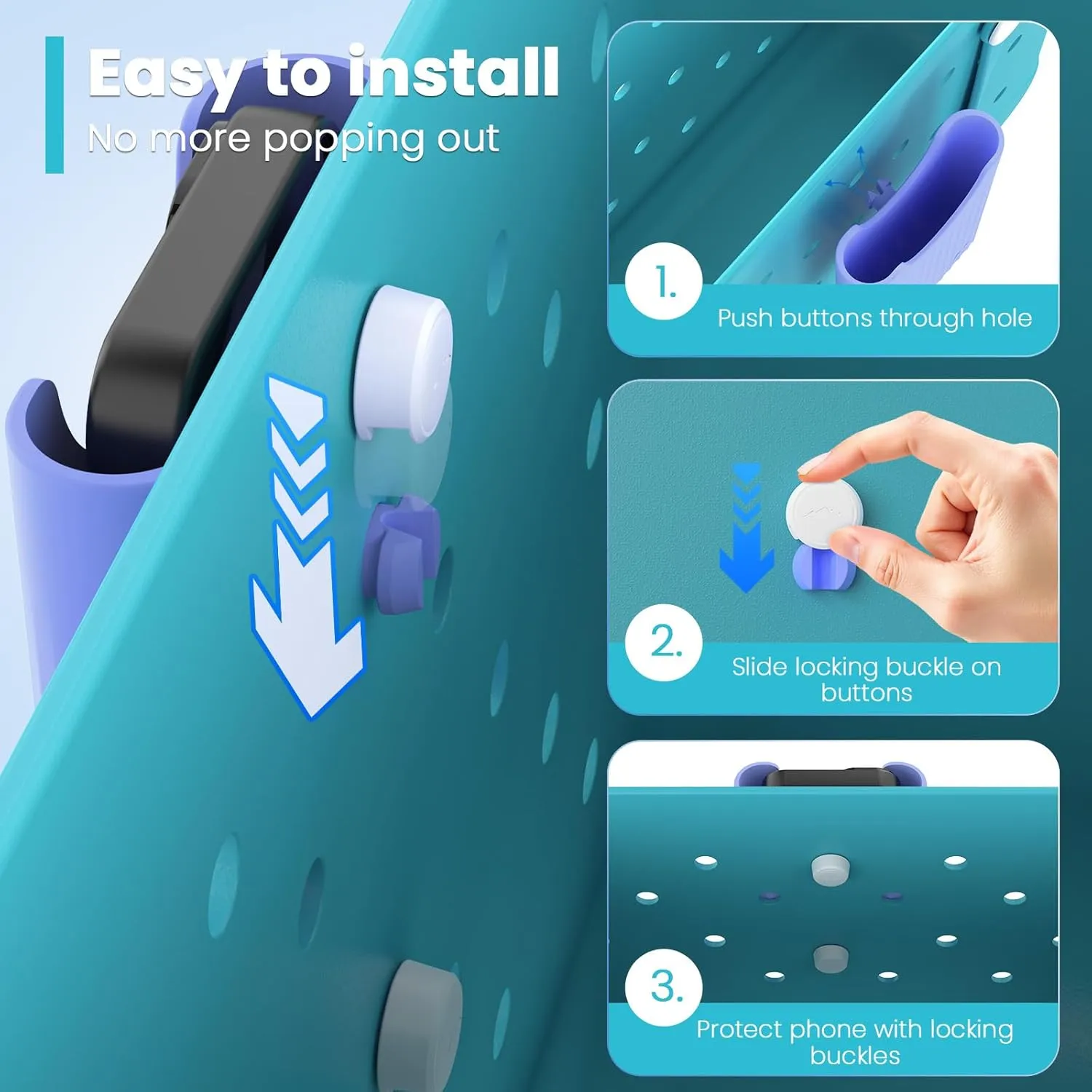 Easy to install
No more popping out

1.
Push buttons through hole

2.
Slide locking buckle on buttons

3.
Protect phone with locking buckles