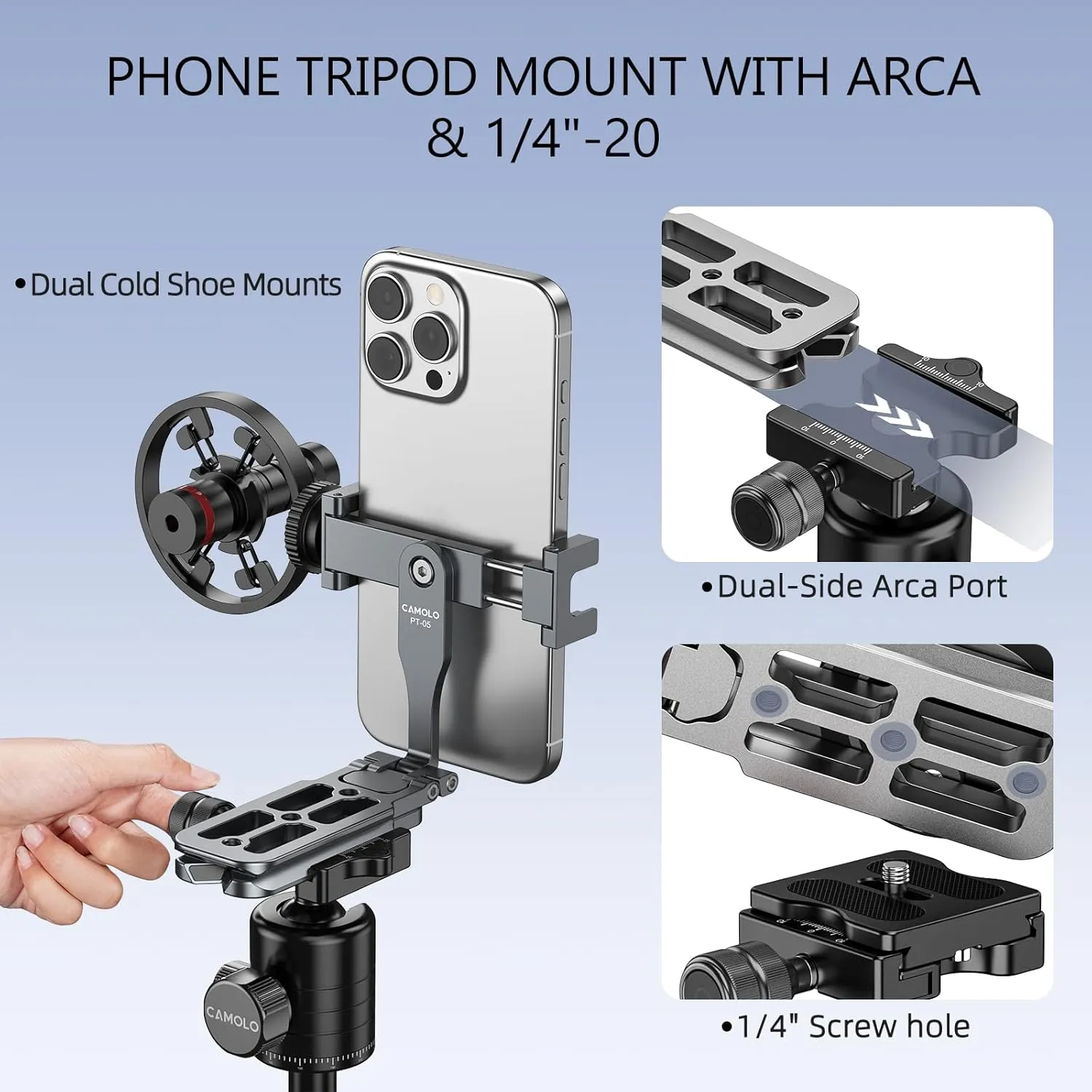 PHONE TRIPOD MOUNT WITH ARCA & 1/4"-20

•Dual Cold Shoe Mounts

CAMOLO
PT-05

CAMOLO

•Dual-Side Arca Port

•1/4" Screw hole