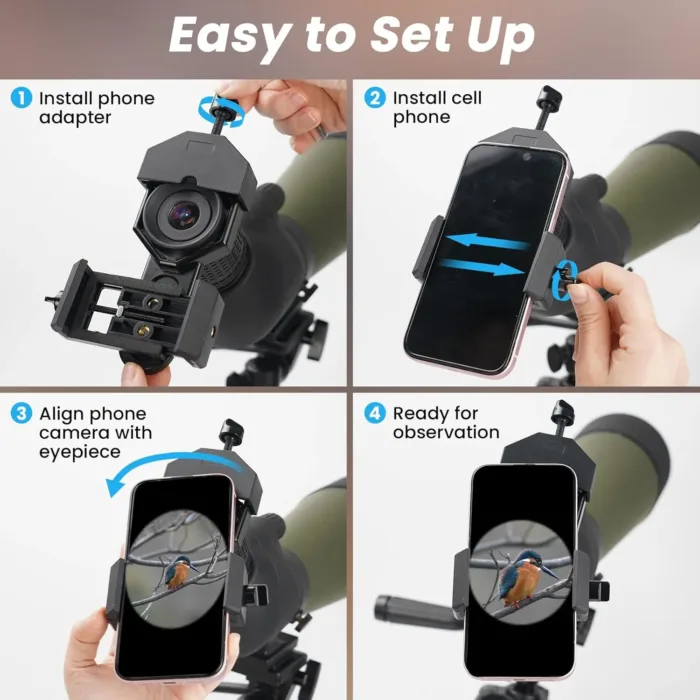 Easy to Set Up

1 Install phone adapter

2 Install cell phone

3 Align phone camera with eyepiece

4 Ready for observation