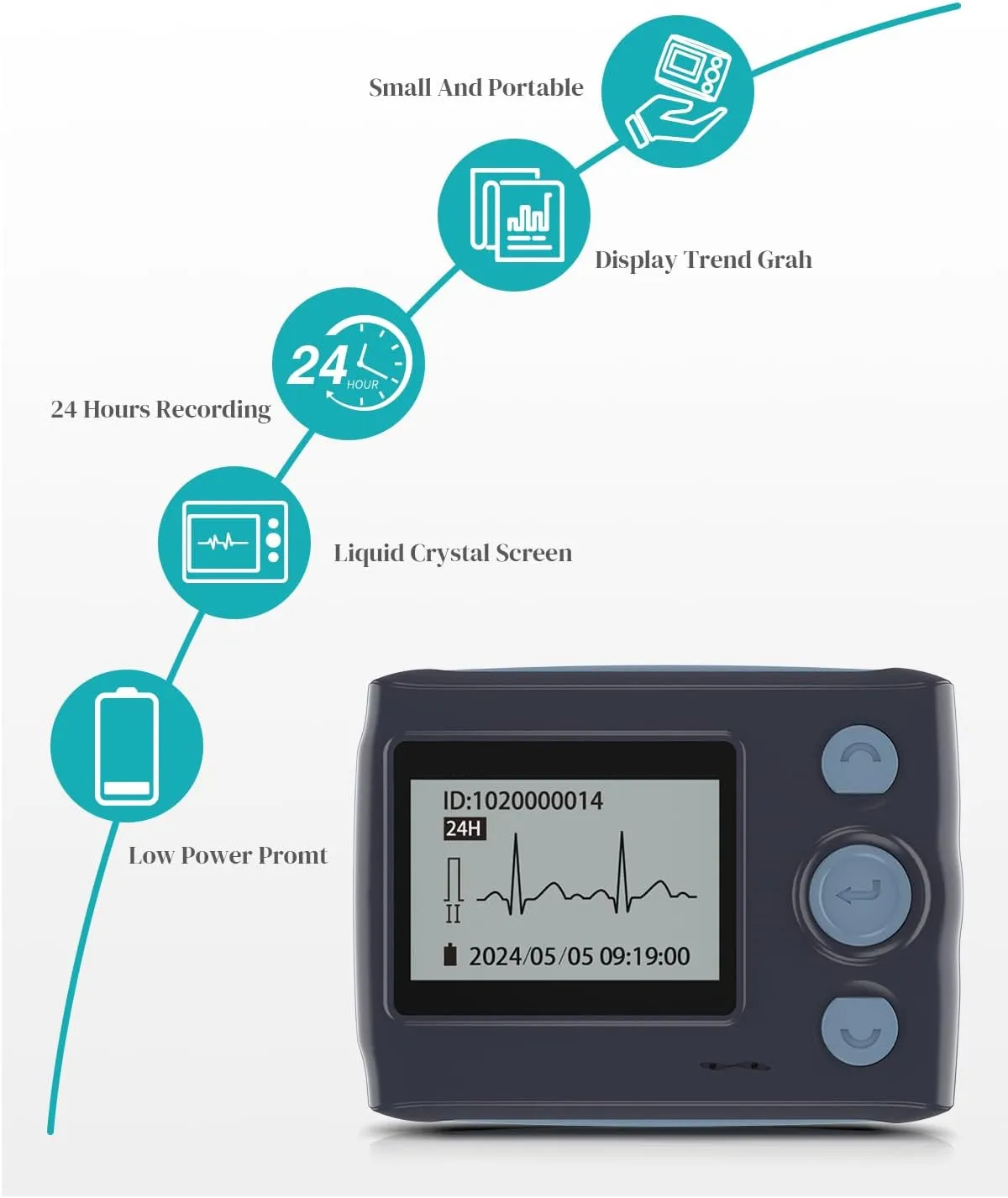 Small And Portable

Display Trend Grah

24 HOUR

24 Hours Recording

Liquid Crystal Screen

Low Power Promt

ID:1020000014
24H
II
2024/05/05 09:19:00