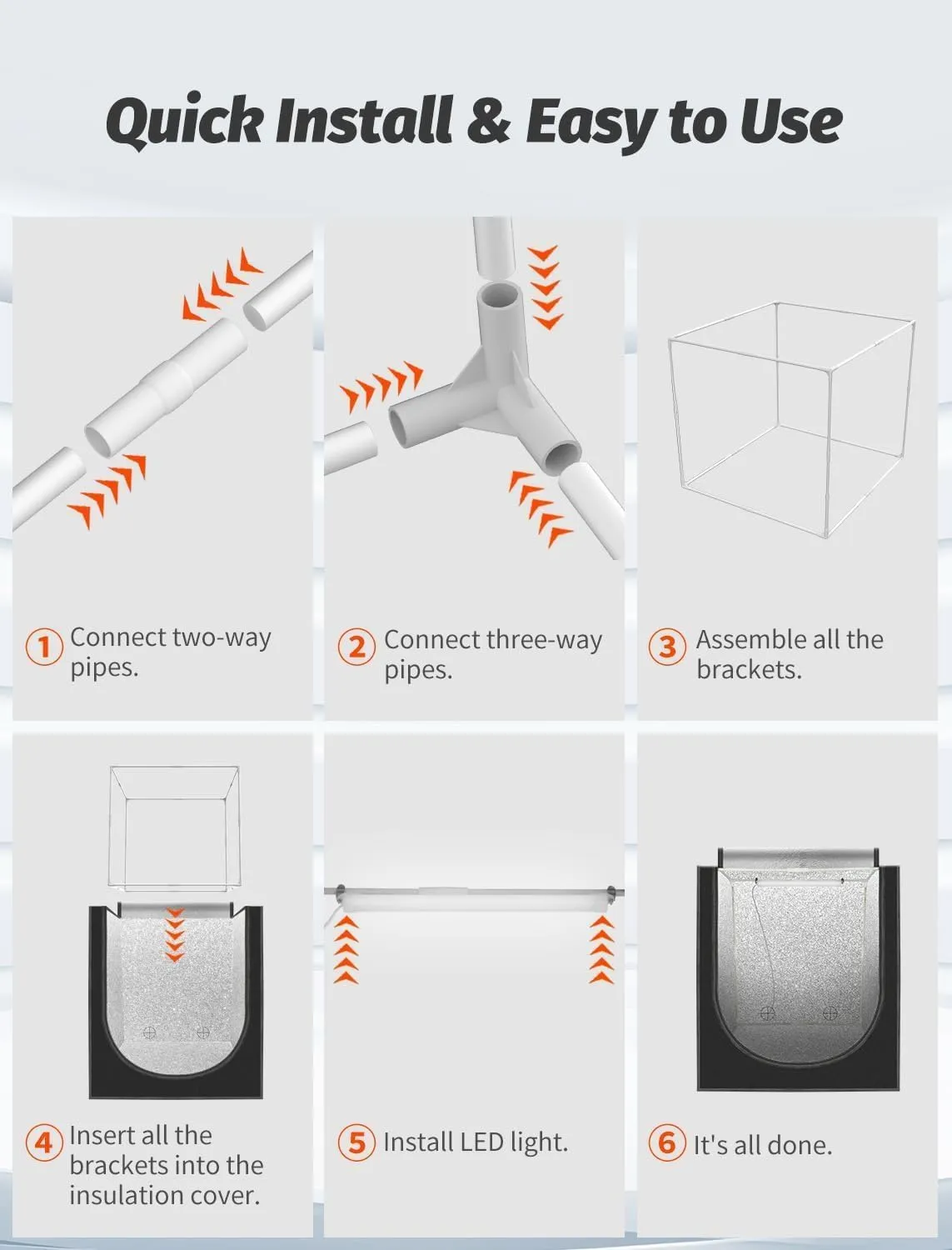 Quick Install & Easy to Use

1 Connect two-way pipes.

2 Connect three-way pipes.

3 Assemble all the brackets.

4 Insert all the brackets into the insulation cover.

5 Install LED light.

6 It's all done.